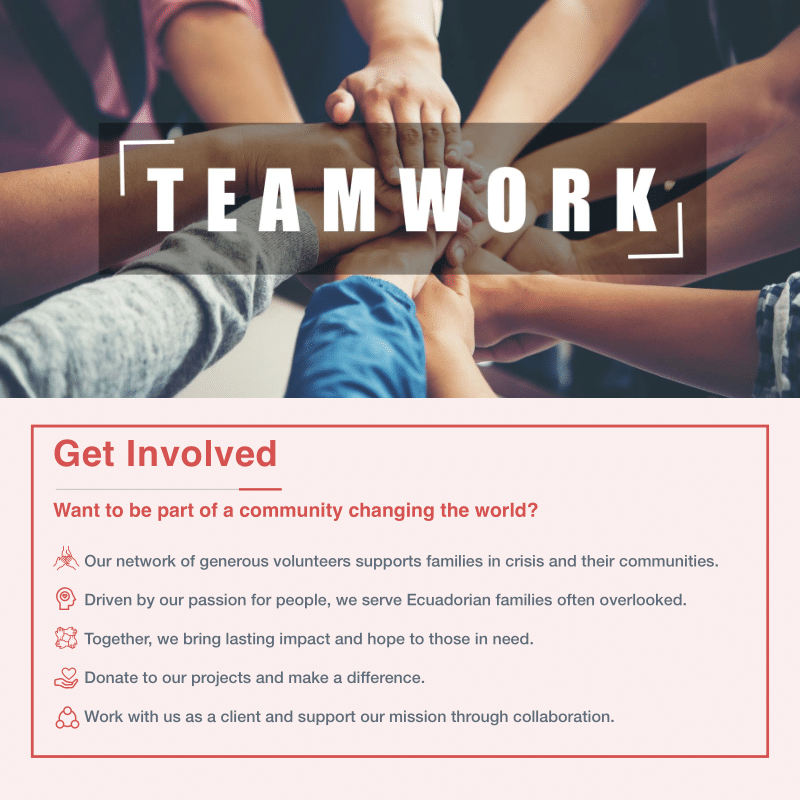 TEAMWORK

Get Involved

Want to be part of a community changing the world?

Our network of generous volunteers supports families in crisis and their communities.

Driven by our passion for people, we serve Ecuadorian families often overlooked.

Together, we bring lasting impact and hope to those in need.

Donate to our projects and make a difference.

Work with us as a client and support our mission through collaboration.